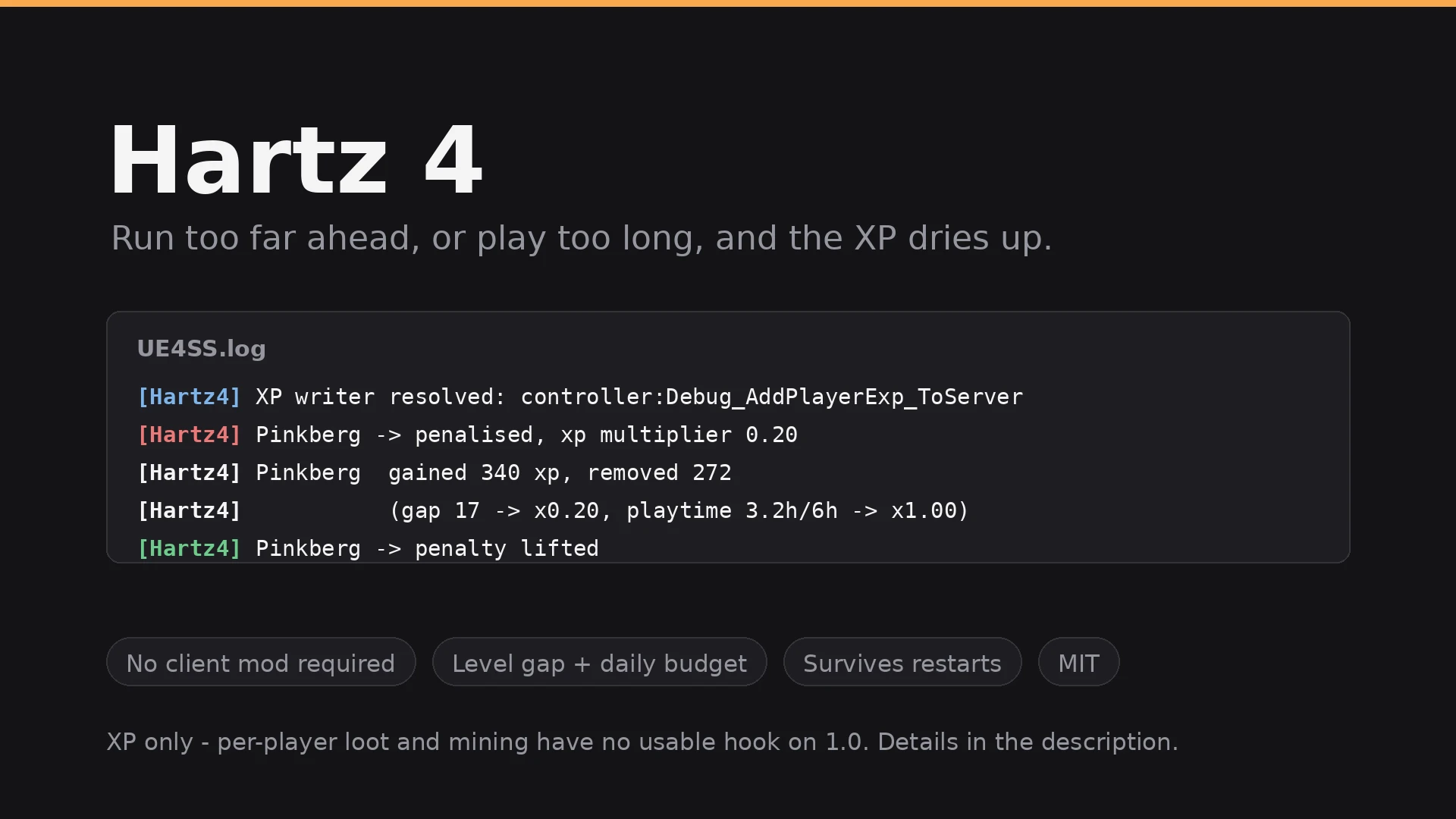 Hartz 4

Run too far ahead, or play too long, and the XP dries up.

UE4SS.log

[Hartz4] XP writer resolved: controller:Debug_AddPlayerExp_ToServer
[Hartz4] Pinkberg -> penalised, xp multiplier 0.20
[Hartz4] Pinkberg gained 340 xp, removed 272
[Hartz4] (gap 17 -> x0.20, playtime 3.2h/6h -> x1.00)
[Hartz4] Pinkberg -> penalty lifted

No client mod required

Level gap + daily budget

Survives restarts

MIT

XP only - per-player loot and mining have no usable hook on 1.0. Details in the description.